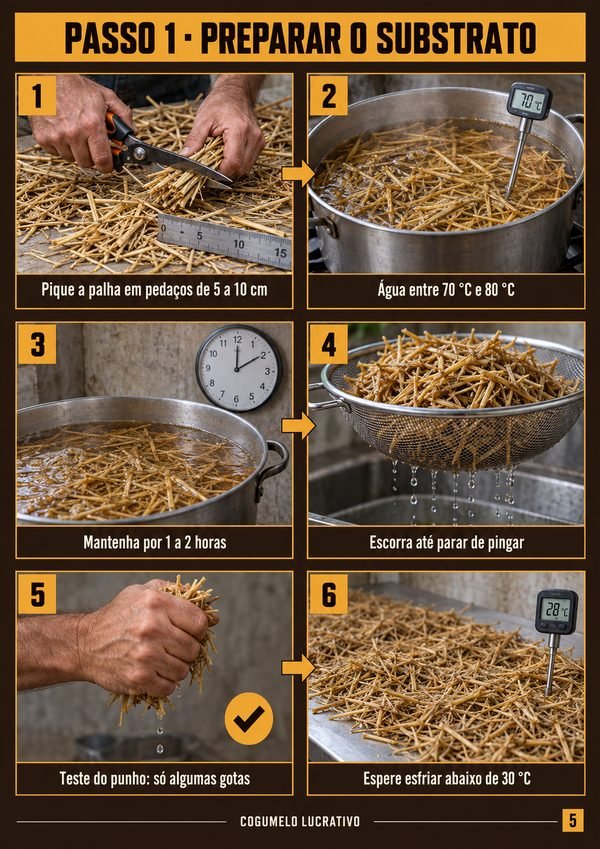 PASSO 1 · PREPARAR O SUBSTRATO

1

5 10 15

Pique a palha em pedaços de 5 a 10 cm

2

70 °C

Água entre 70 °C e 80 °C

3

Mantenha por 1 a 2 horas

4

Escorra até parar de pingar

5

Teste do punho: só algumas gotas

6

28 °C

Espere esfriar abaixo de 30 °C

COGUMELO LUCRATIVO

5